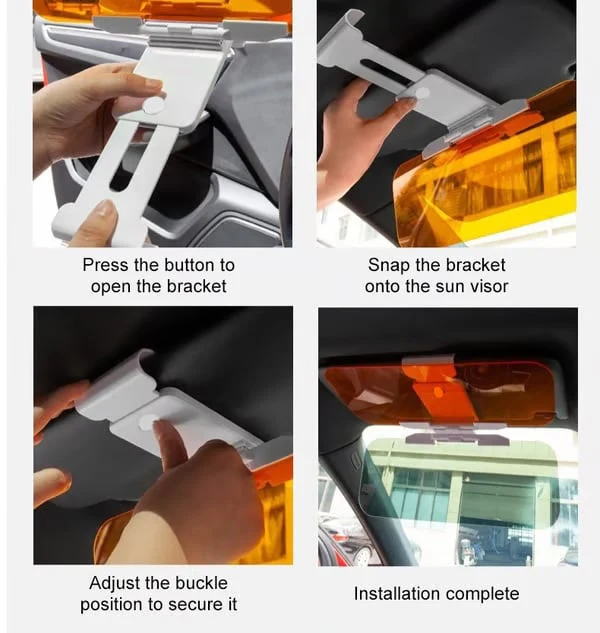 Press the button to open the bracket

Snap the bracket onto the sun visor

Adjust the buckle position to secure it

Installation complete